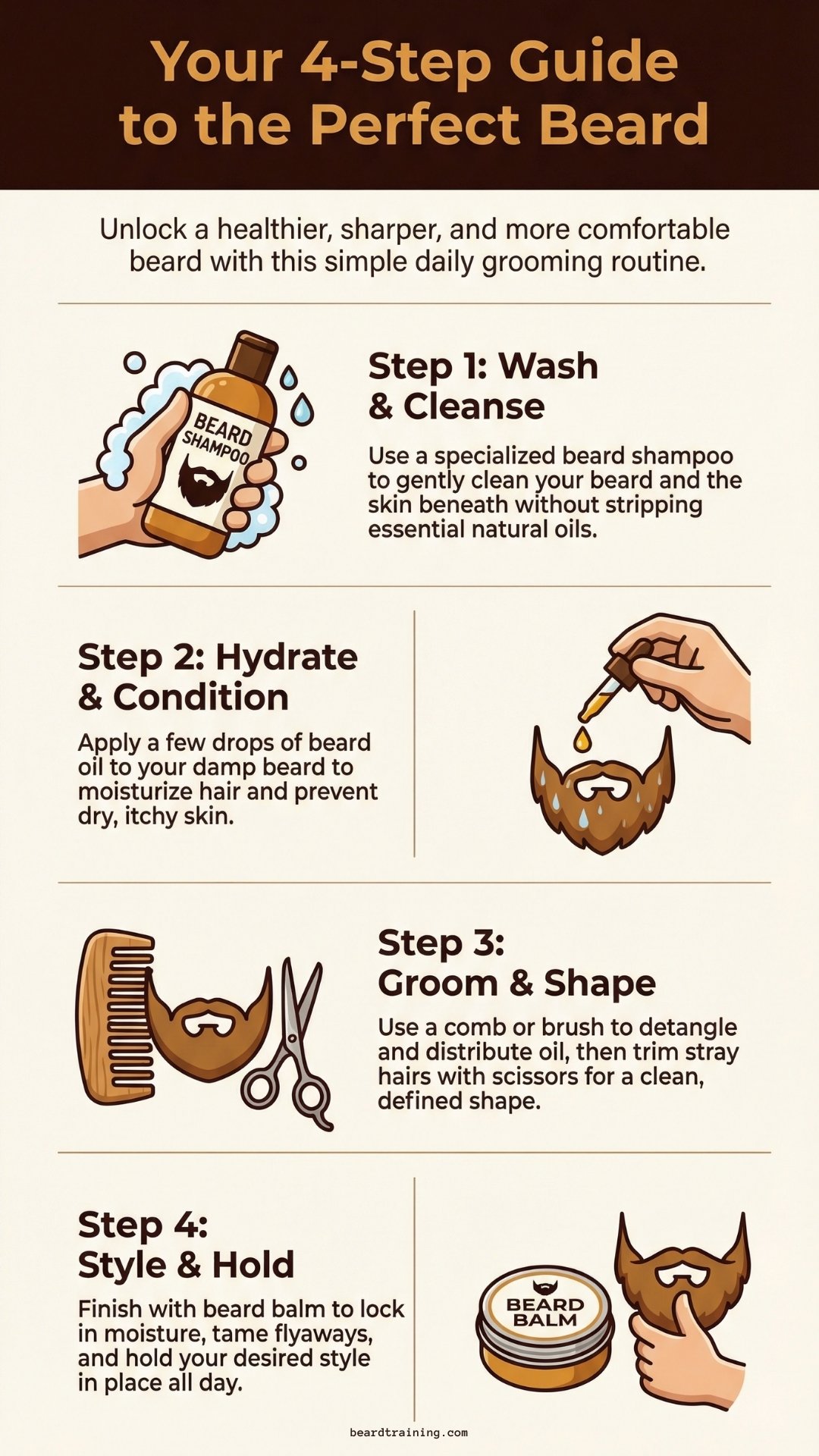 Your 4-Step Guide to the Perfect Beard

Unlock a healthier, sharper, and more comfortable beard with this simple daily grooming routine.

BEARD SHAMPOO

Step 1: Wash & Cleanse

Use a specialized beard shampoo to gently clean your beard and the skin beneath without stripping essential natural oils.

Step 2: Hydrate & Condition

Apply a few drops of beard oil to your damp beard to moisturize hair and prevent dry, itchy skin.

Step 3: Groom & Shape

Use a comb or brush to detangle and distribute oil, then trim stray hairs with scissors for a clean, defined shape.

Step 4: Style & Hold

Finish with beard balm to lock in moisture, tame flyaways, and hold your desired style in place all day.

BEARD BALM

beardtraining.com