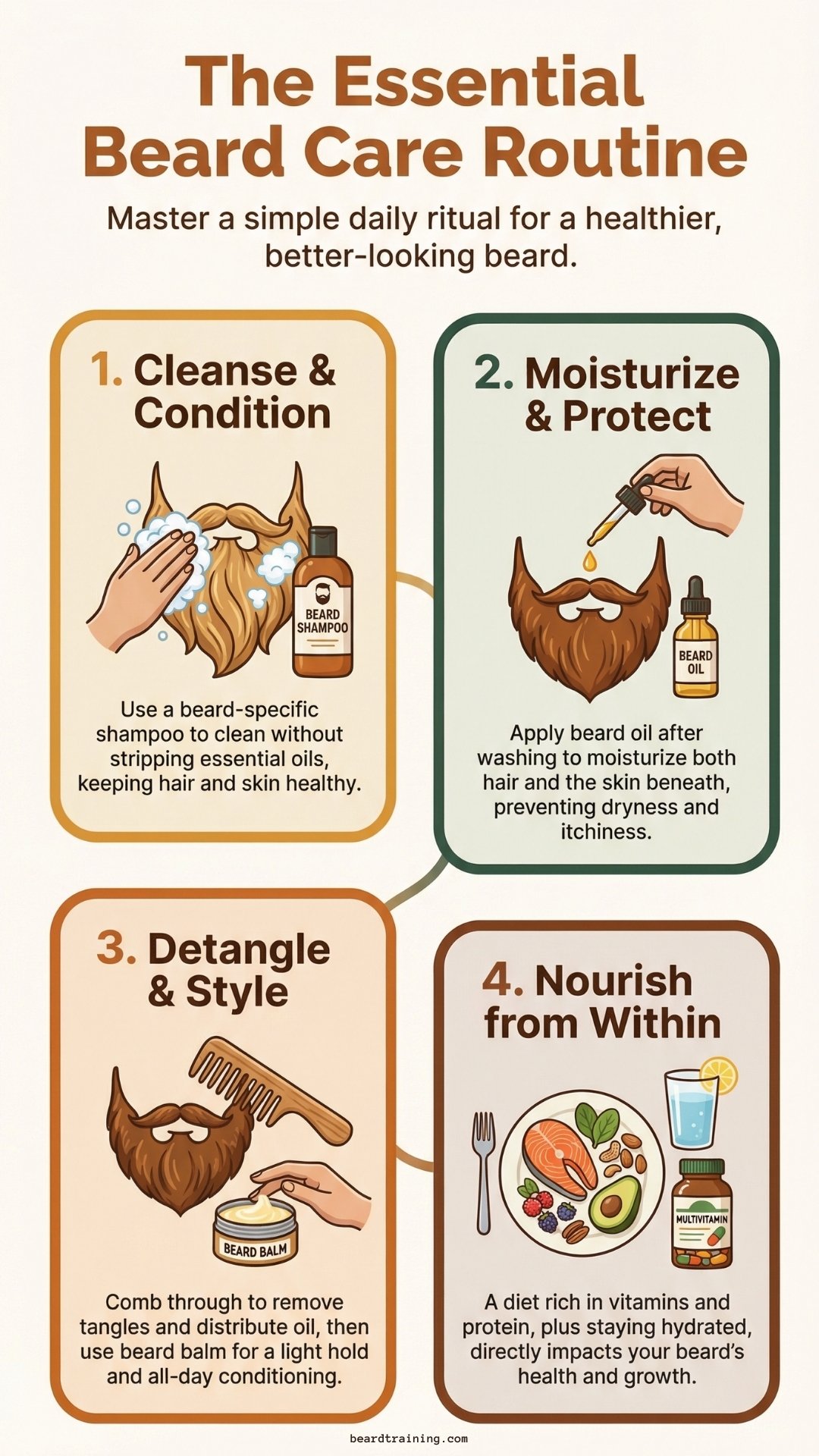 The Essential Beard Care Routine

Master a simple daily ritual for a healthier, better-looking beard.

1. Cleanse & Condition

BEARD SHAMPOO

Use a beard-specific shampoo to clean without stripping essential oils, keeping hair and skin healthy.

2. Moisturize & Protect

BEARD OIL

Apply beard oil after washing to moisturize both hair and the skin beneath, preventing dryness and itchiness.

3. Detangle & Style

BEARD BALM

Comb through to remove tangles and distribute oil, then use beard balm for a light hold and all-day conditioning.

4. Nourish from Within

MULTIVITAMIN

A diet rich in vitamins and protein, plus staying hydrated, directly impacts your beard's health and growth.

beardtraining.com